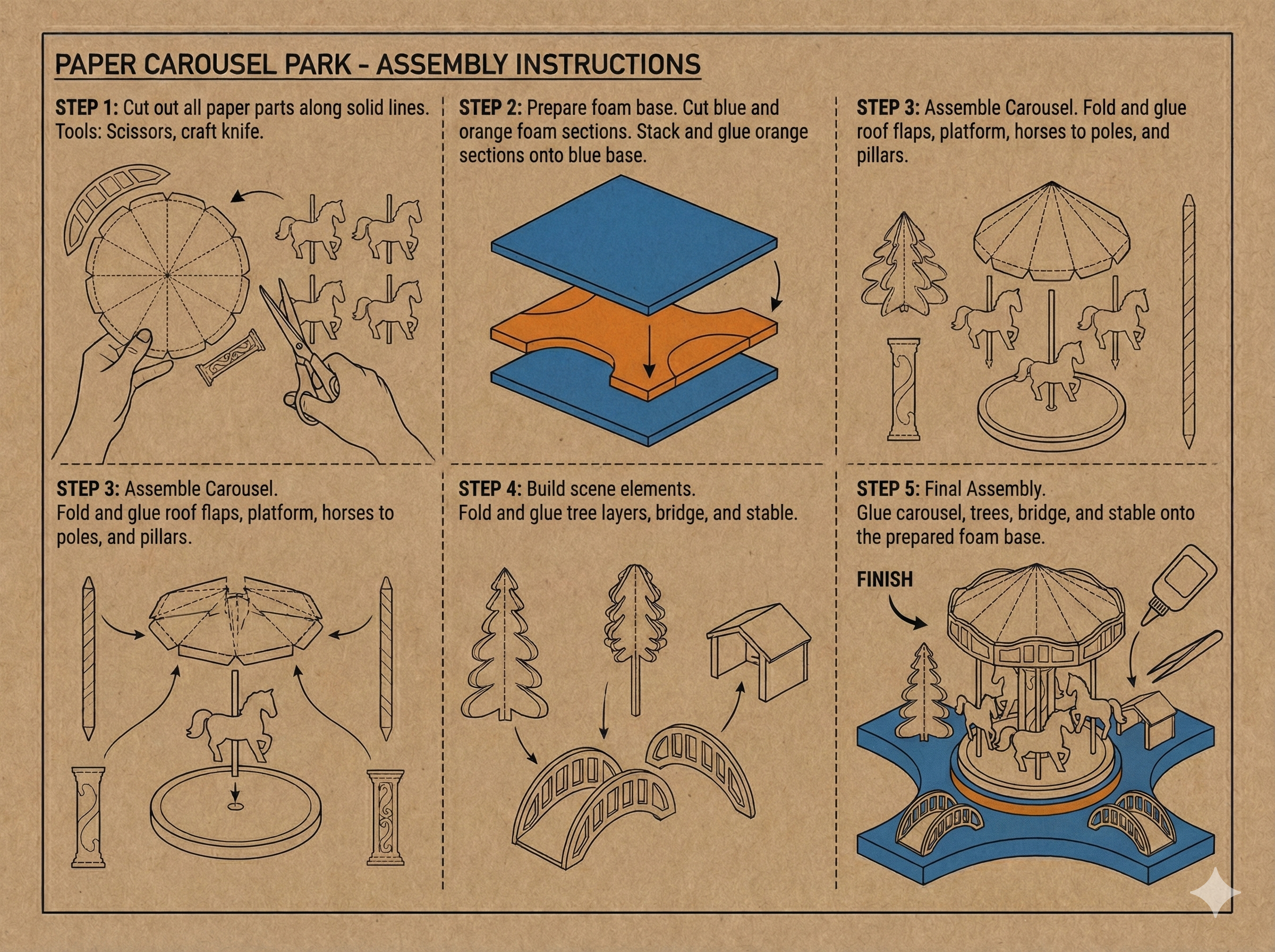 PAPER CAROUSEL PARK - ASSEMBLY INSTRUCTIONS

STEP 1: Cut out all paper parts along solid lines. Tools: Scissors, craft knife.

STEP 2: Prepare foam base. Cut blue and orange foam sections. Stack and glue orange sections onto blue base.

STEP 3: Assemble Carousel. Fold and glue roof flaps, platform, horses to poles, and pillars.

STEP 3: Assemble Carousel. Fold and glue roof flaps, platform, horses to poles, and pillars.

STEP 4: Build scene elements. Fold and glue tree layers, bridge, and stable.

STEP 5: Final Assembly. Glue carousel, trees, bridge, and stable onto the prepared foam base.

FINISH